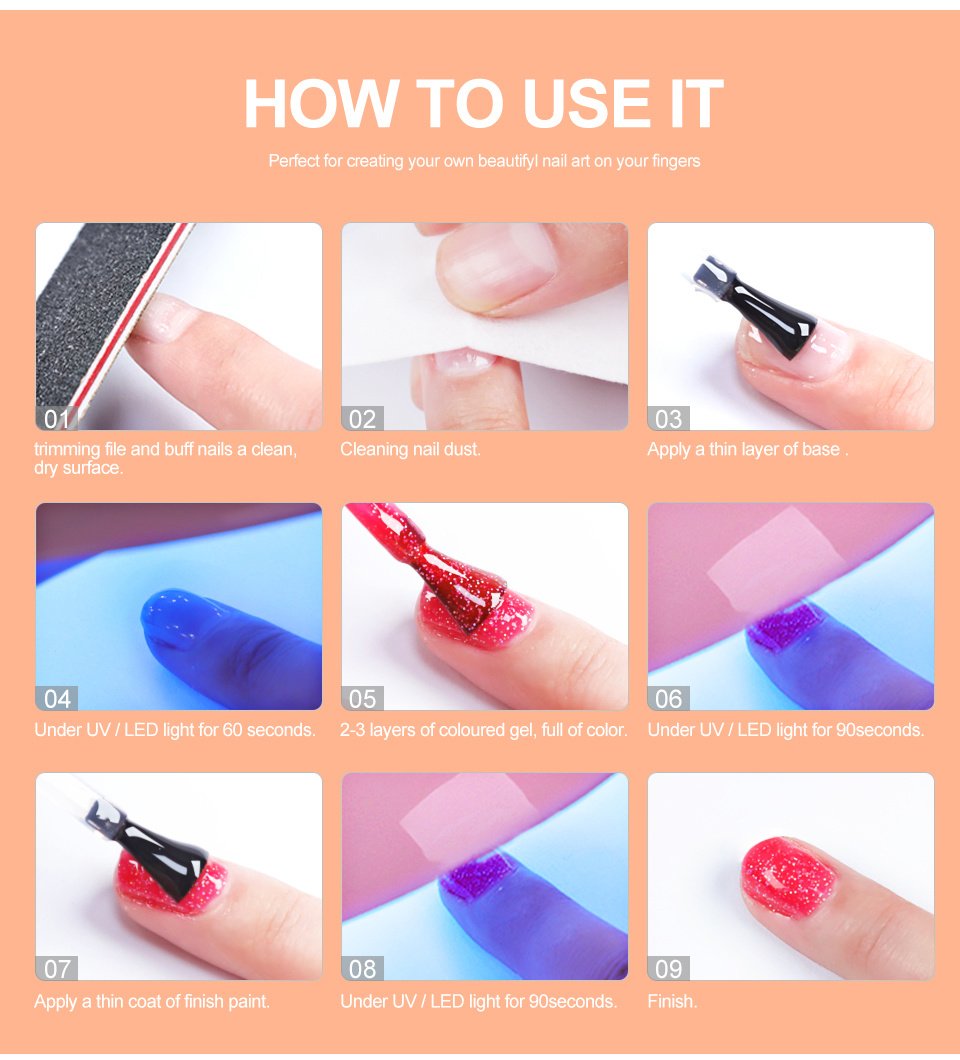 HOW TO USE IT

Perfect for creating your own beautifyl nail art on your fingers

01
trimming file and buff nails a clean, dry surface.

02
Cleaning nail dust.

03
Apply a thin layer of base .

04
Under UV / LED light for 60 seconds.

05
2-3 layers of coloured gel, full of color.

06
Under UV / LED light for 90seconds.

07
Apply a thin coat of finish paint.

08
Under UV / LED light for 90seconds.

09
Finish.